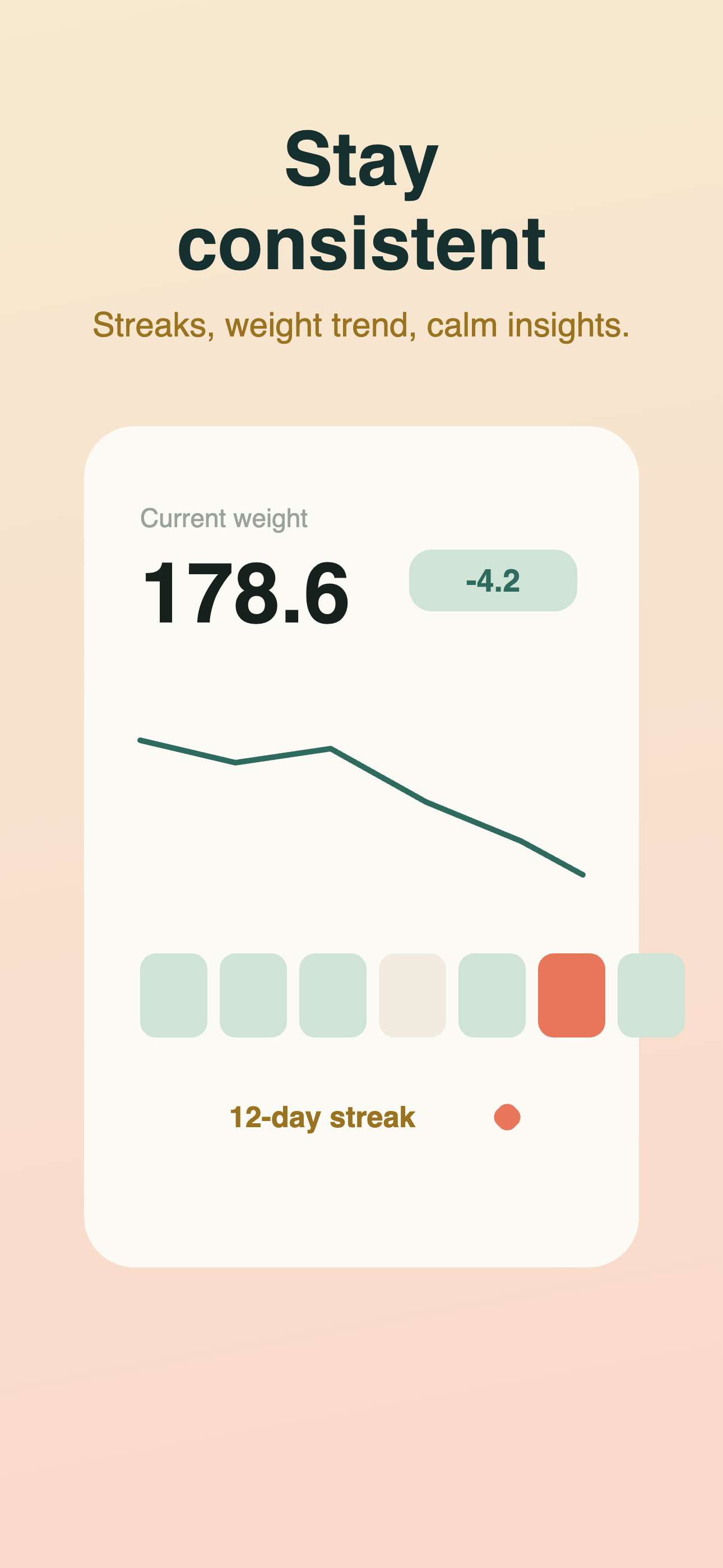 Stay consistent

Streaks, weight trend, calm insights.

Current weight

178.6

-4.2

12-day streak